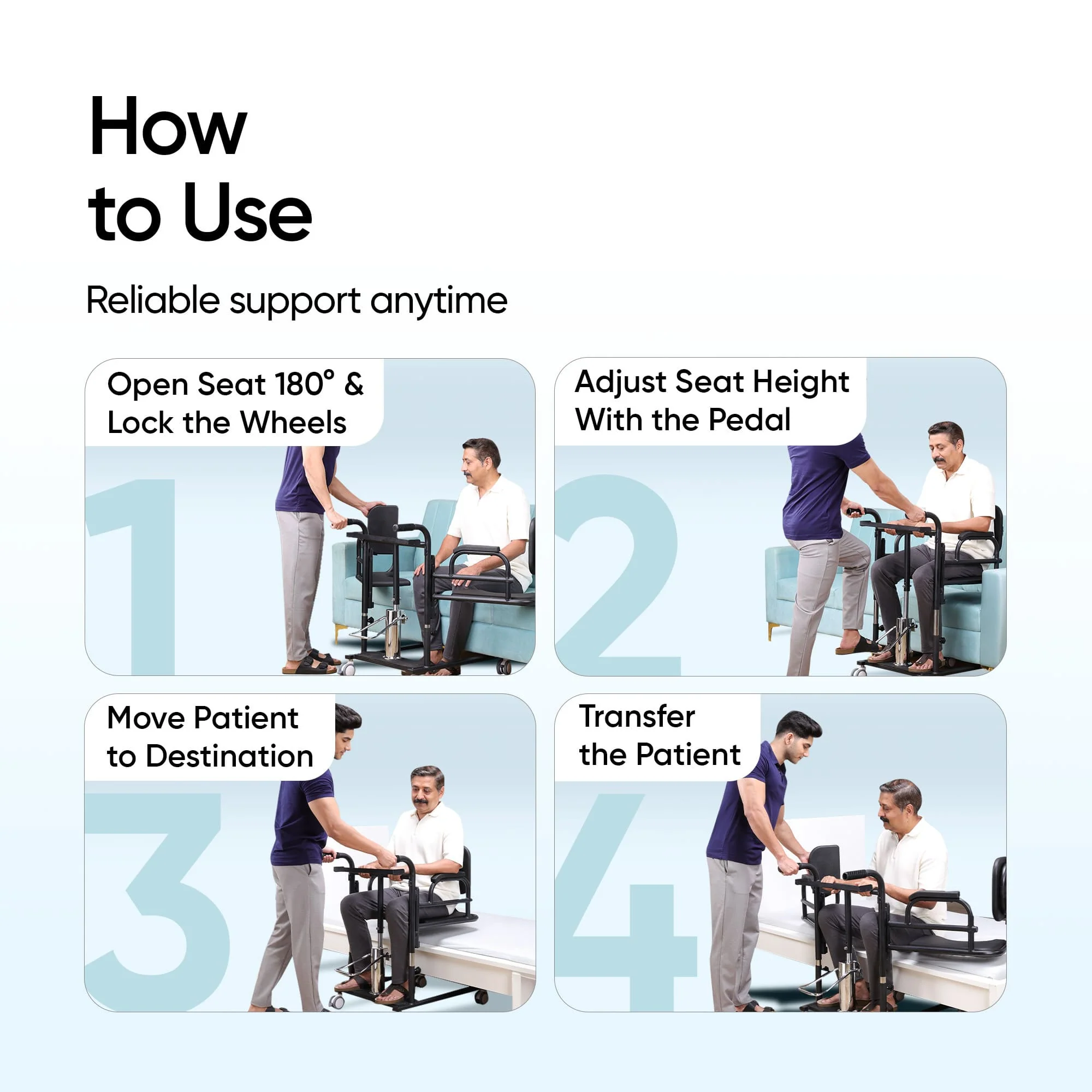 How to Use

Reliable support anytime

Open Seat 180° & Lock the Wheels

1

Adjust Seat Height With the Pedal

2

Move Patient to Destination

3

Transfer the Patient

4