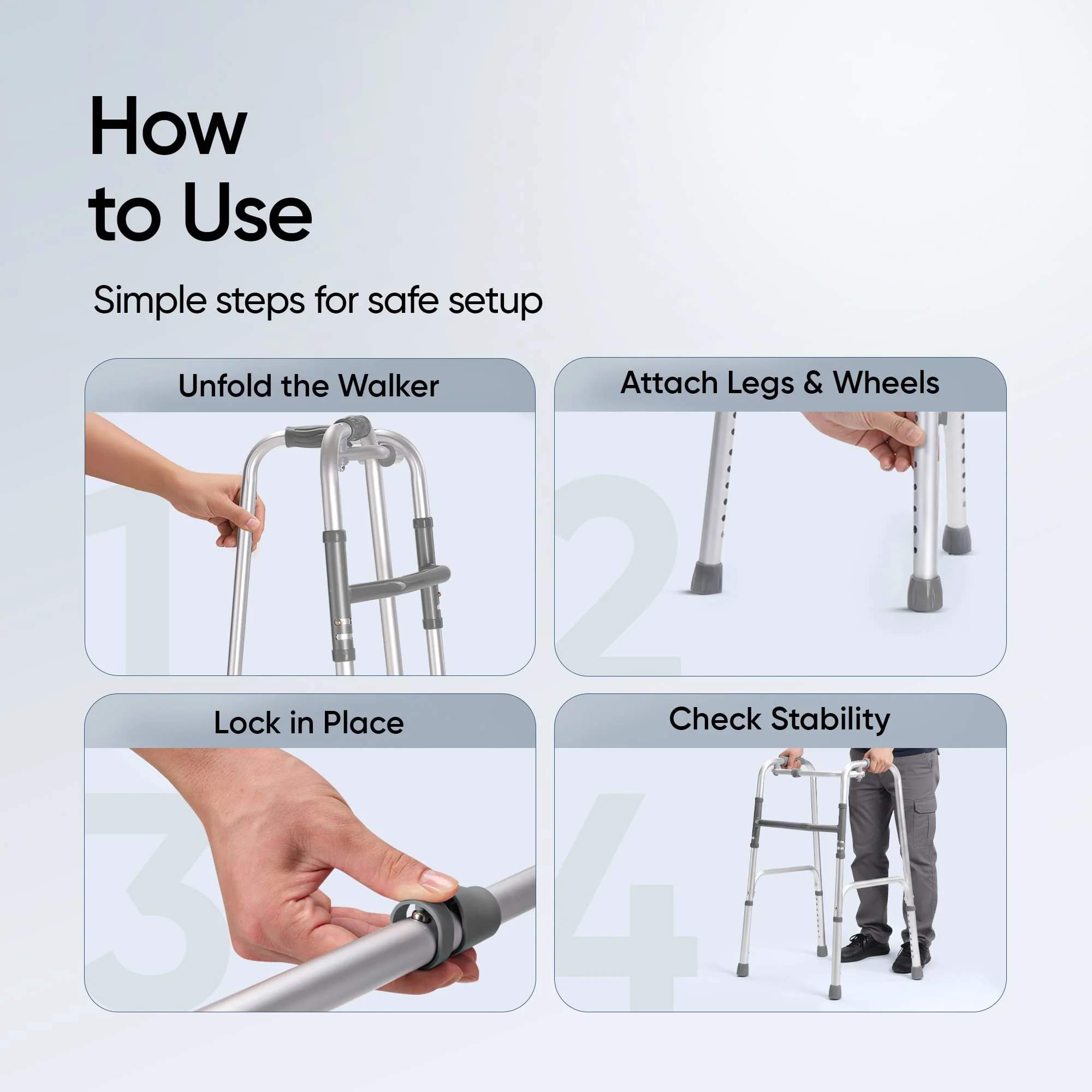 How to Use

Simple steps for safe setup

Unfold the Walker

1

Attach Legs & Wheels

2

Lock in Place

3

Check Stability

4