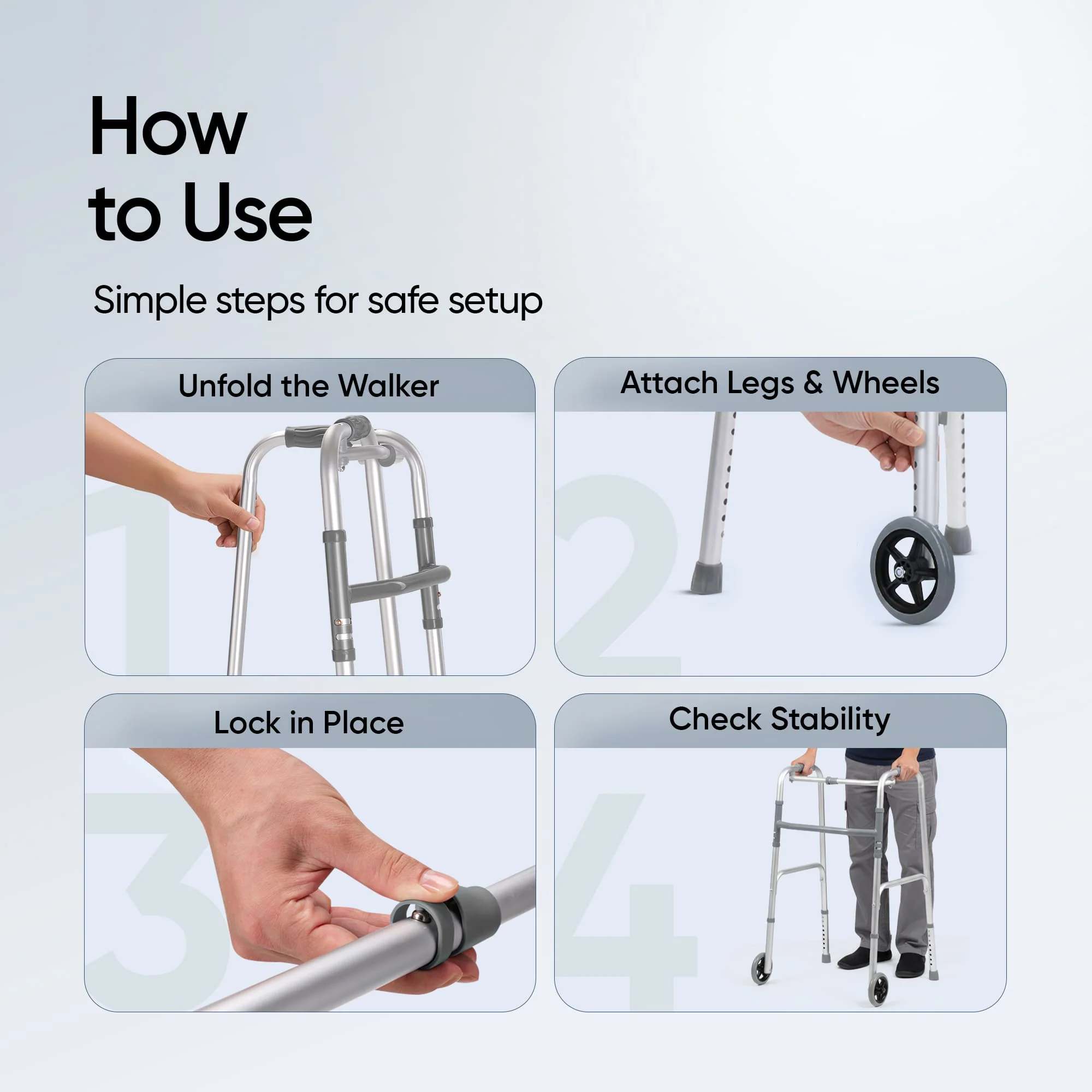 How
to Use

Simple steps for safe setup

Unfold the Walker

1

Attach Legs & Wheels

2

Lock in Place

3

Check Stability

4