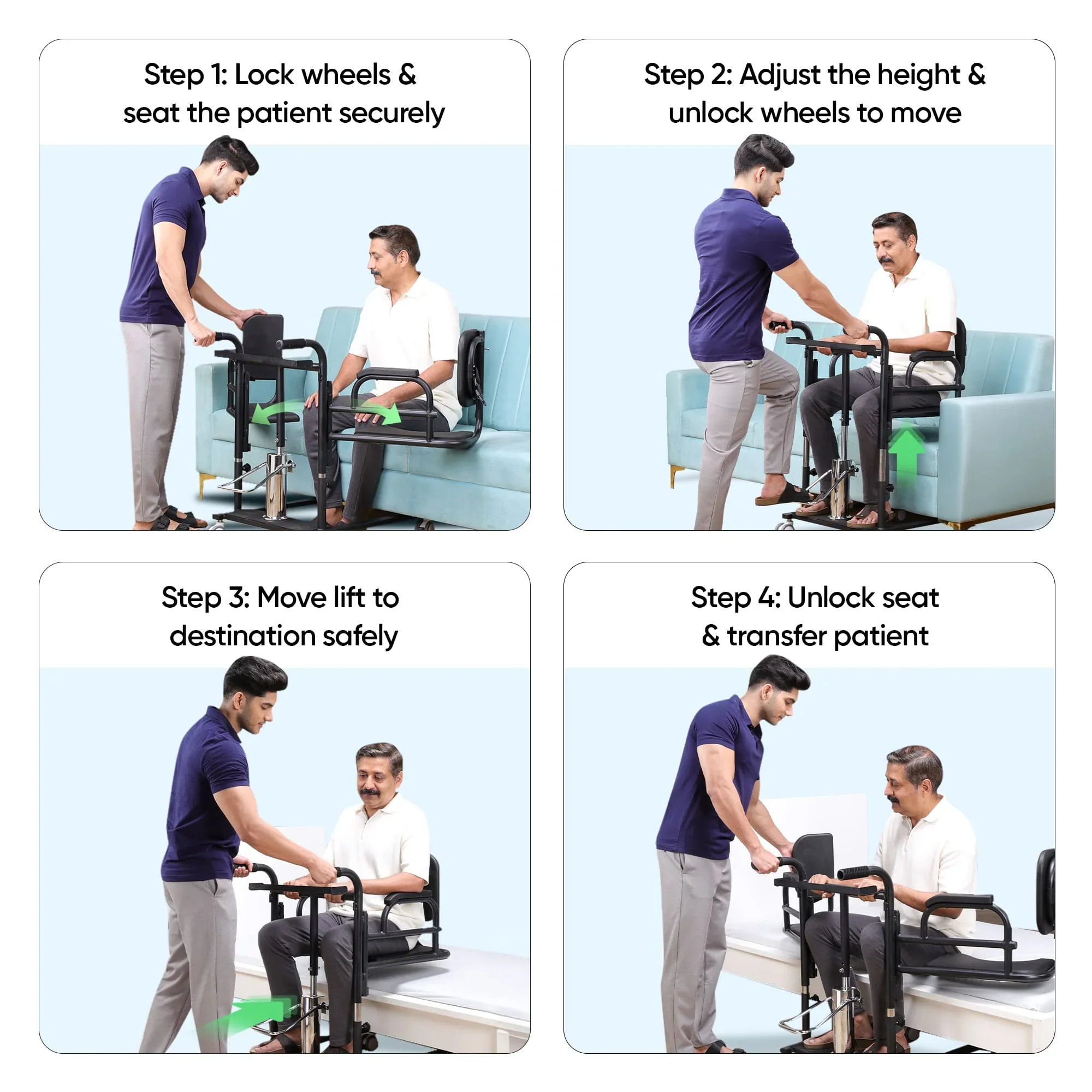 Step 1: Lock wheels & seat the patient securely

Step 2: Adjust the height & unlock wheels to move

Step 3: Move lift to destination safely

Step 4: Unlock seat & transfer patient