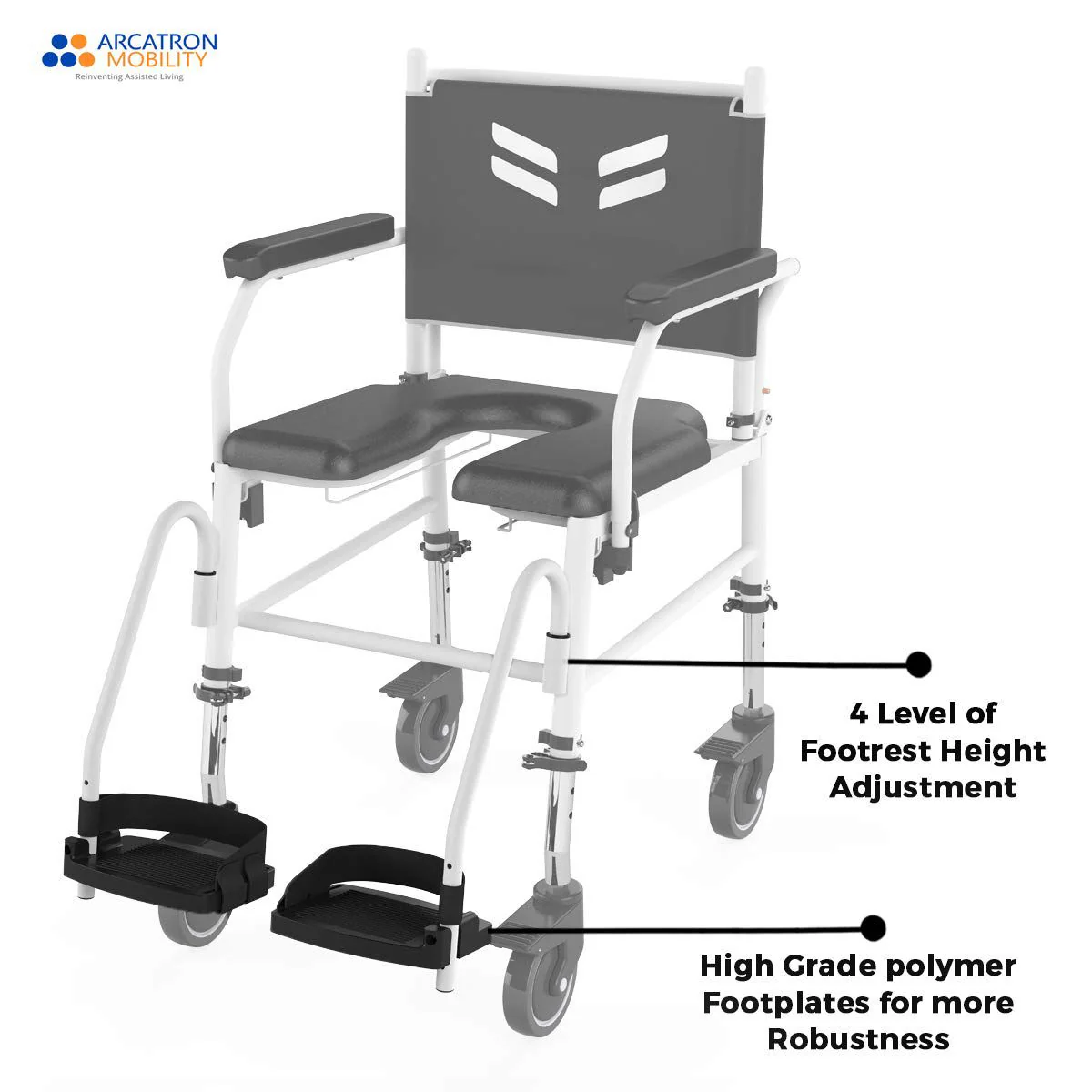 ARCATRON MOBILITY
Reinventing Assisted Living

4 Level of Footrest Height Adjustment

High Grade polymer Footplates for more Robustness