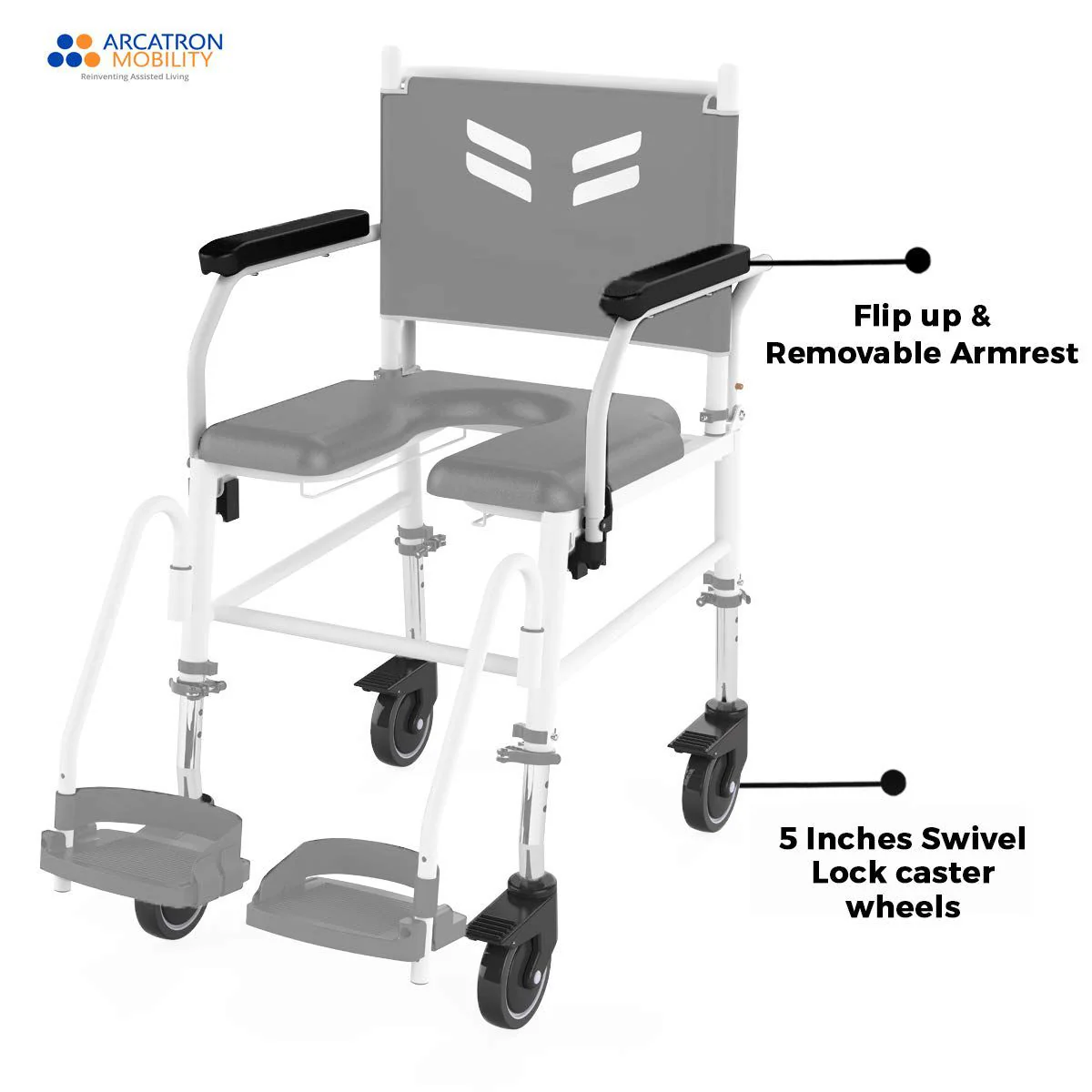 ARCATRON MOBILITY
Reinventing Assisted Living

Flip up & Removable Armrest

5 Inches Swivel Lock caster wheels