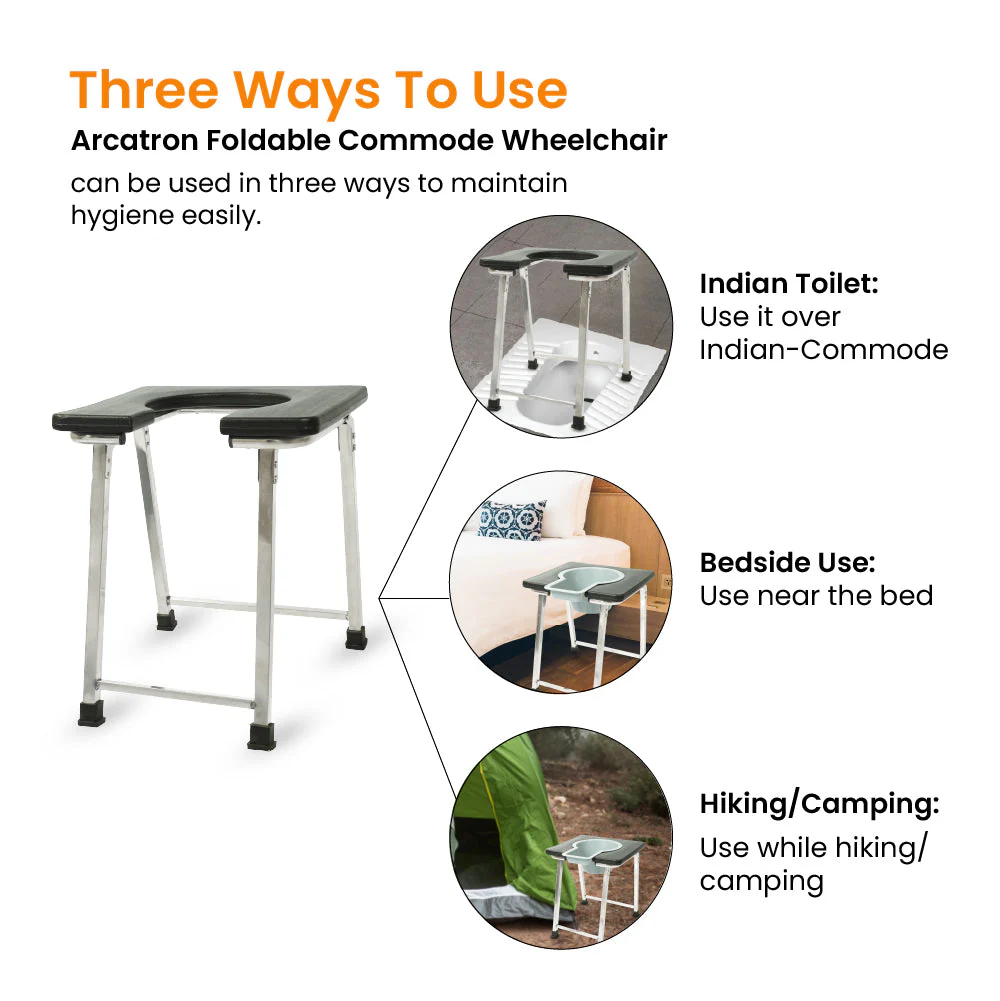 Three Ways To Use

Arcatron Foldable Commode Wheelchair

can be used in three ways to maintain hygiene easily.

Indian Toilet:
Use it over Indian-Commode

Bedside Use:
Use near the bed

Hiking/Camping:
Use while hiking/ camping